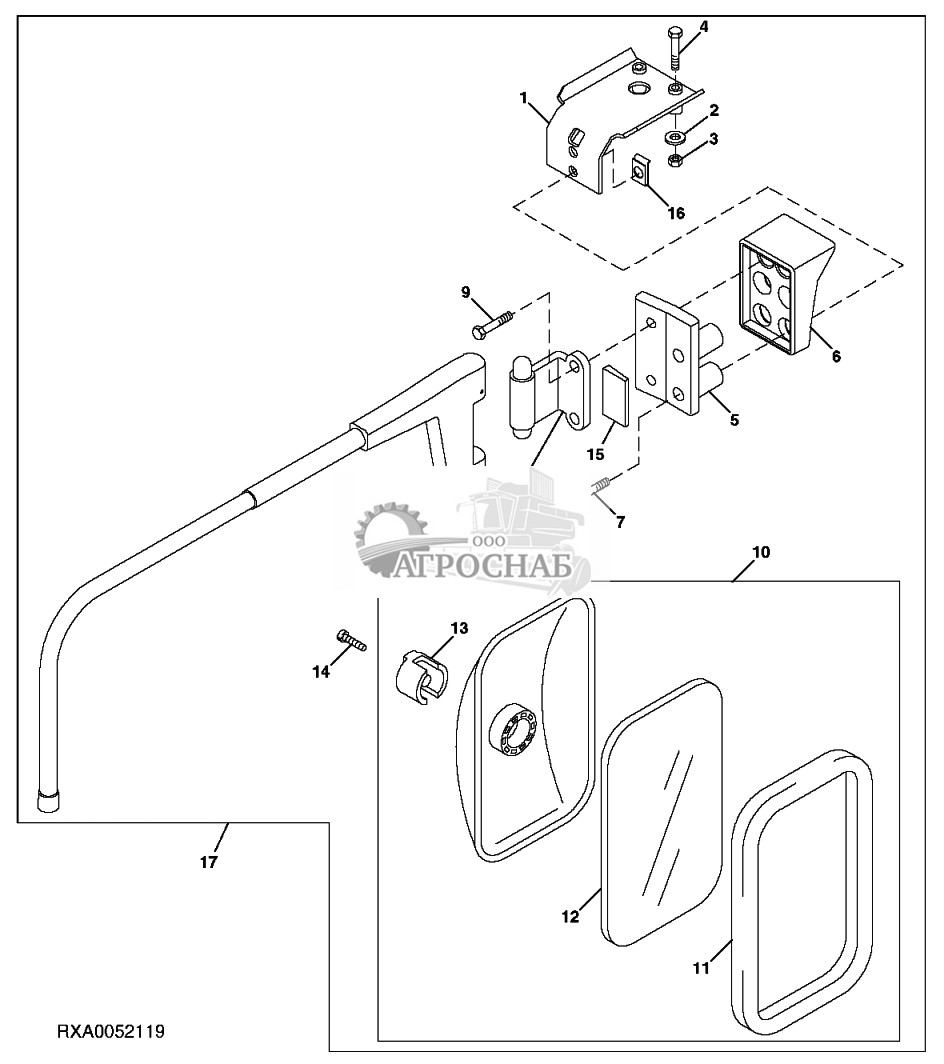 4
1
2
3
16
9
6
5
15
7
ООО
АГРОСНАБ
10
13
14
17
12
11
RXA0052119